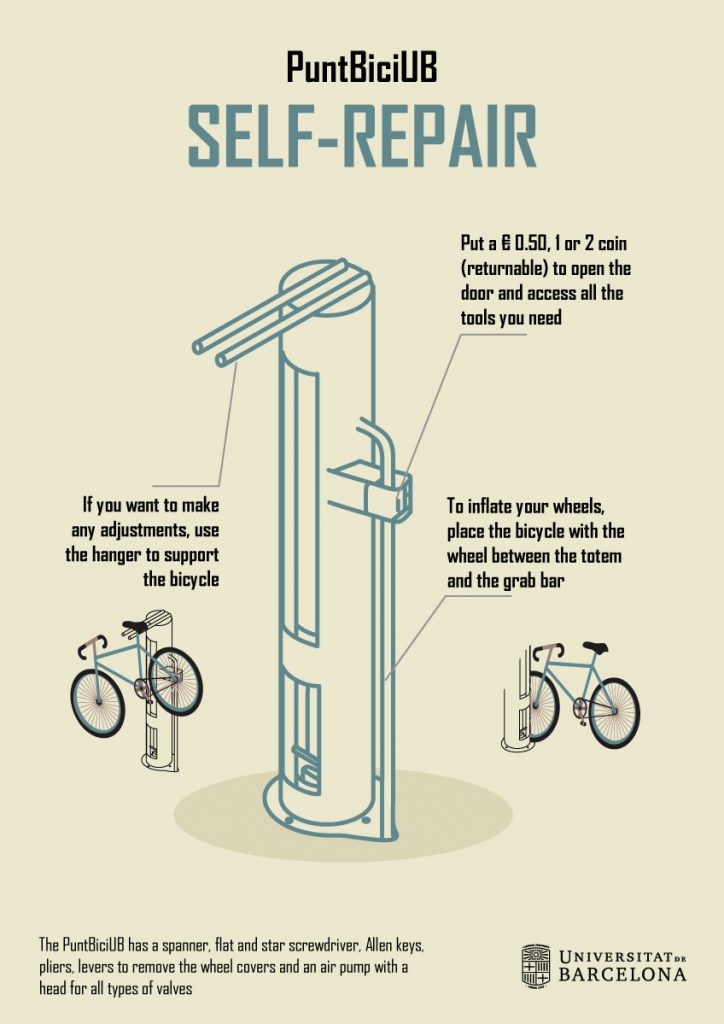 PuntBiciUB

SELF-REPAIR

Put a € 0.50, 1 or 2 coin (returnable) to open the door and access all the tools you need

If you want to make any adjustments, use the hanger to support the bicycle

To inflate your wheels, place the bicycle with the wheel between the totem and the grab bar

The PuntBiciUB has a spanner, flat and star screwdriver, Allen keys, pliers, levers to remove the wheel covers and an air pump with a head for all types of valves

UNIVERSITAT DE BARCELONA