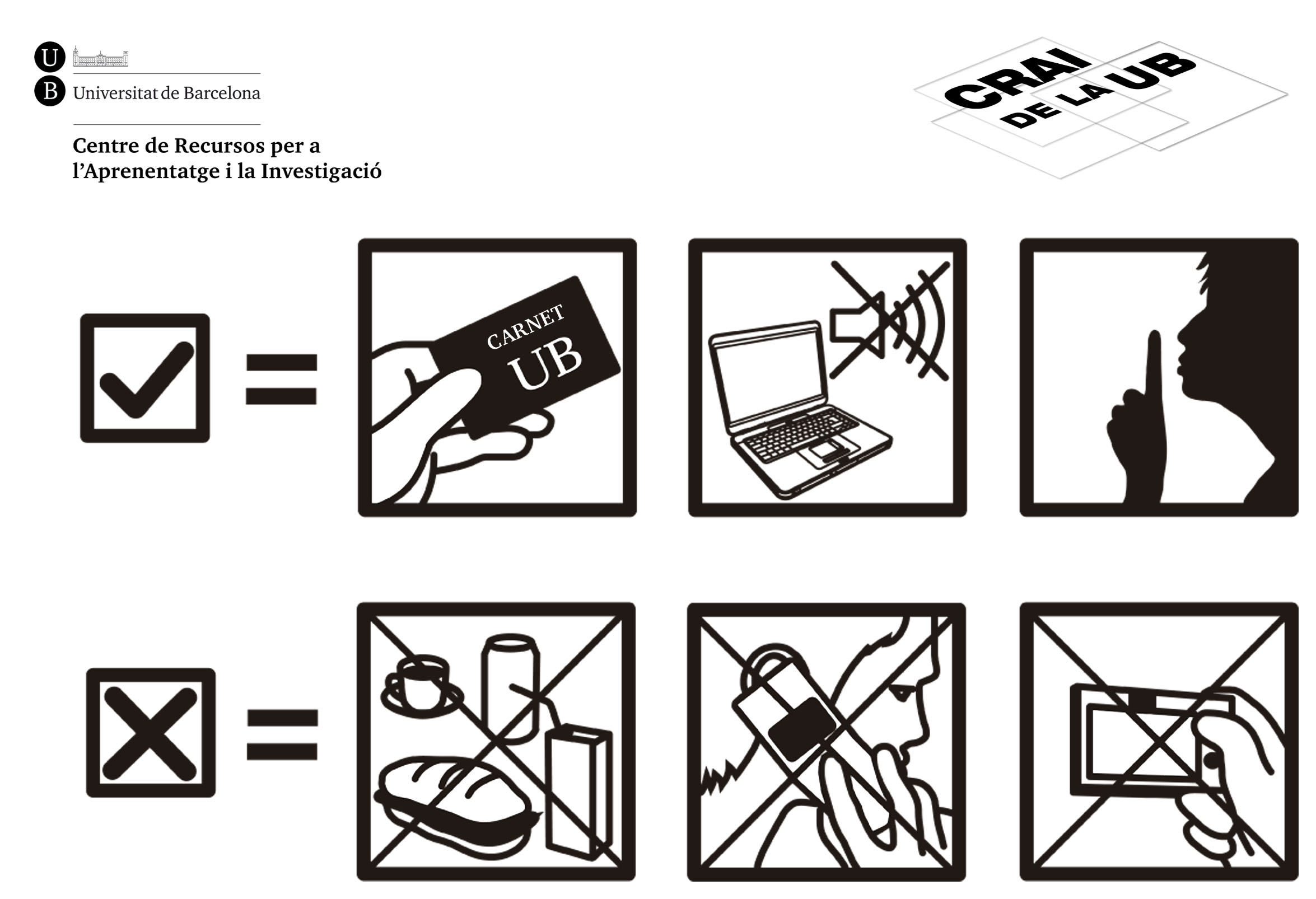 U
B Universitat de Barcelona

Centre de Recursos per a l'Aprenentatge i la Investigació

CRAI DE LA UB

=

CARNET UB

=